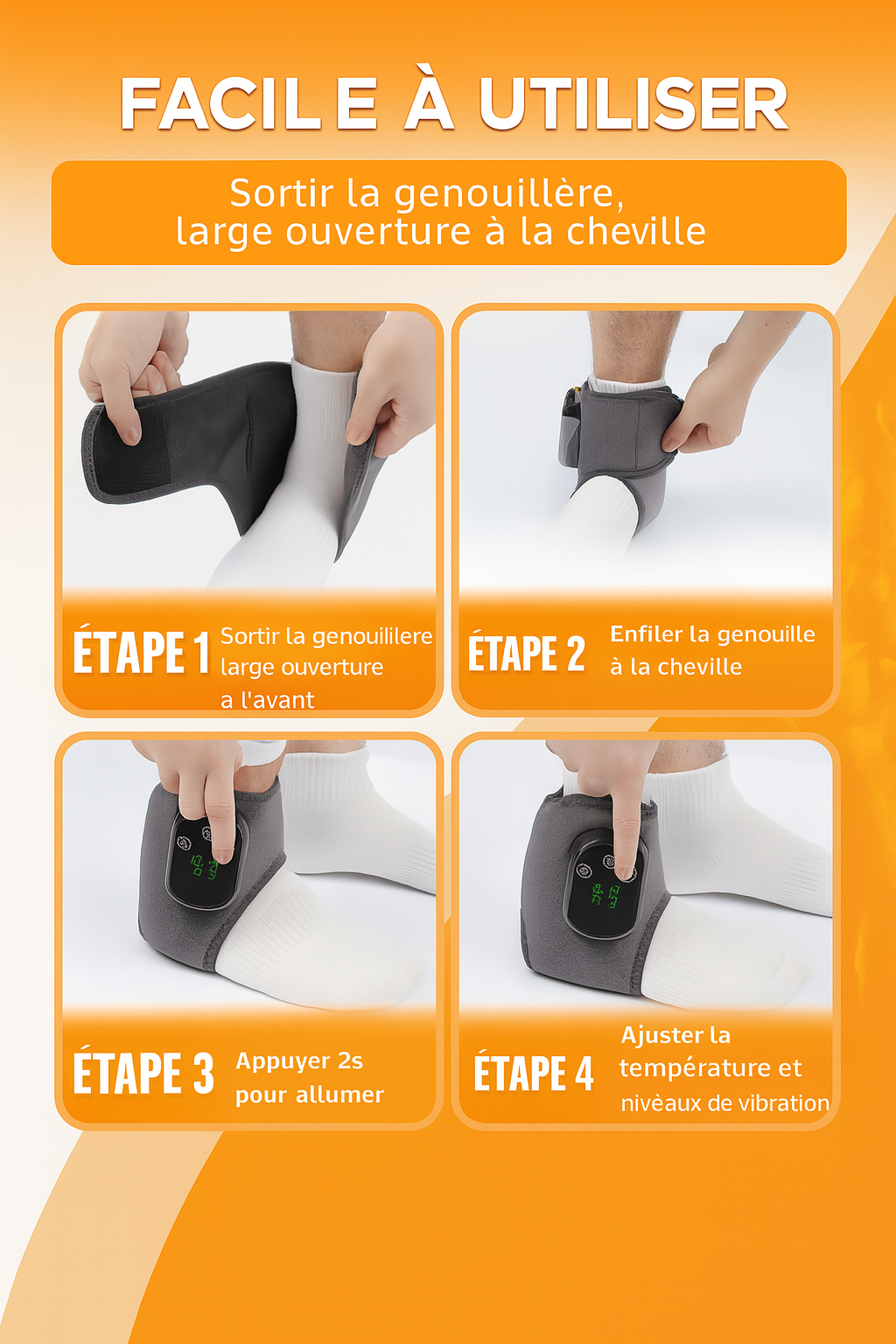 FACILE À UTILISER

Sortir la genouillère, large ouverture à la cheville

ÉTAPE 1 Sortir la genouililere large ouverture a l'avant

ÉTAPE 2 Enfiler la genouille à la cheville

ÉTAPE 3 Appuyer 2s pour allumer

ÉTAPE 4 Ajuster la température et nivèaux de vibration